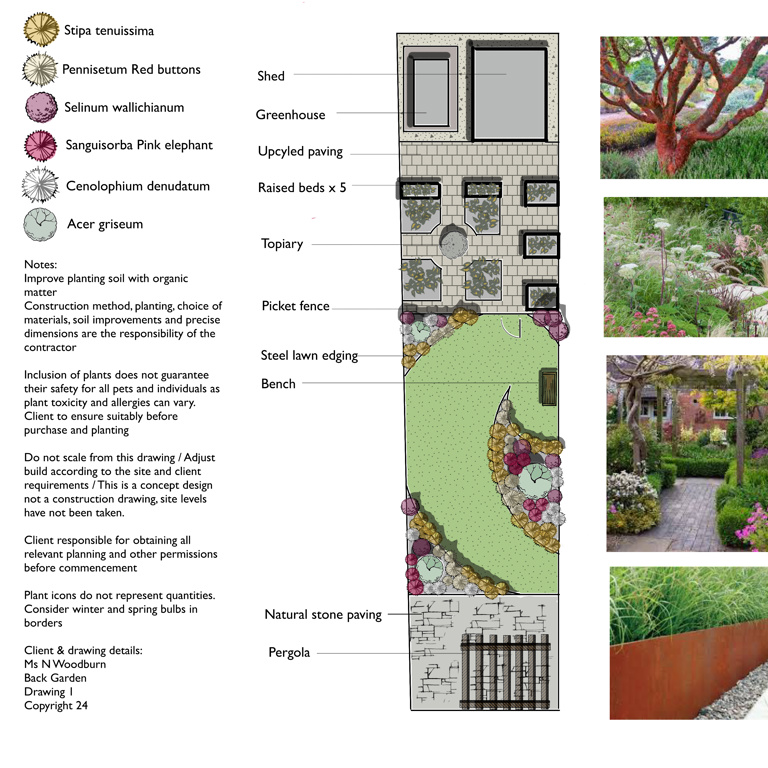 Stipa tenuissima

Pennisetum Red buttons

Selinum wallichianum

Sanguisorba Pink elephant

Cenolophium denudatum

Acer griseum

Notes:
Improve planting soil with organic matter
Construction method, planting, choice of materials, soil improvements and precise dimensions are the responsibility of the contractor

Inclusion of plants does not guarantee their safety for all pets and individuals as plant toxicity and allergies can vary. Client to ensure suitably before purchase and planting

Do not scale from this drawing / Adjust build according to the site and client requirements / This is a concept design not a construction drawing, site levels have not been taken.

Client responsible for obtaining all relevant planning and other permissions before commencement

Plant icons do not represent quantities. Consider winter and spring bulbs in borders

Client & drawing details:
Ms N Woodburn
Back Garden
Drawing 1
Copyright 24

Shed

Greenhouse

Upcyled paving

Raised beds x 5

Topiary

Picket fence

Steel lawn edging

Bench

Natural stone paving

Pergola